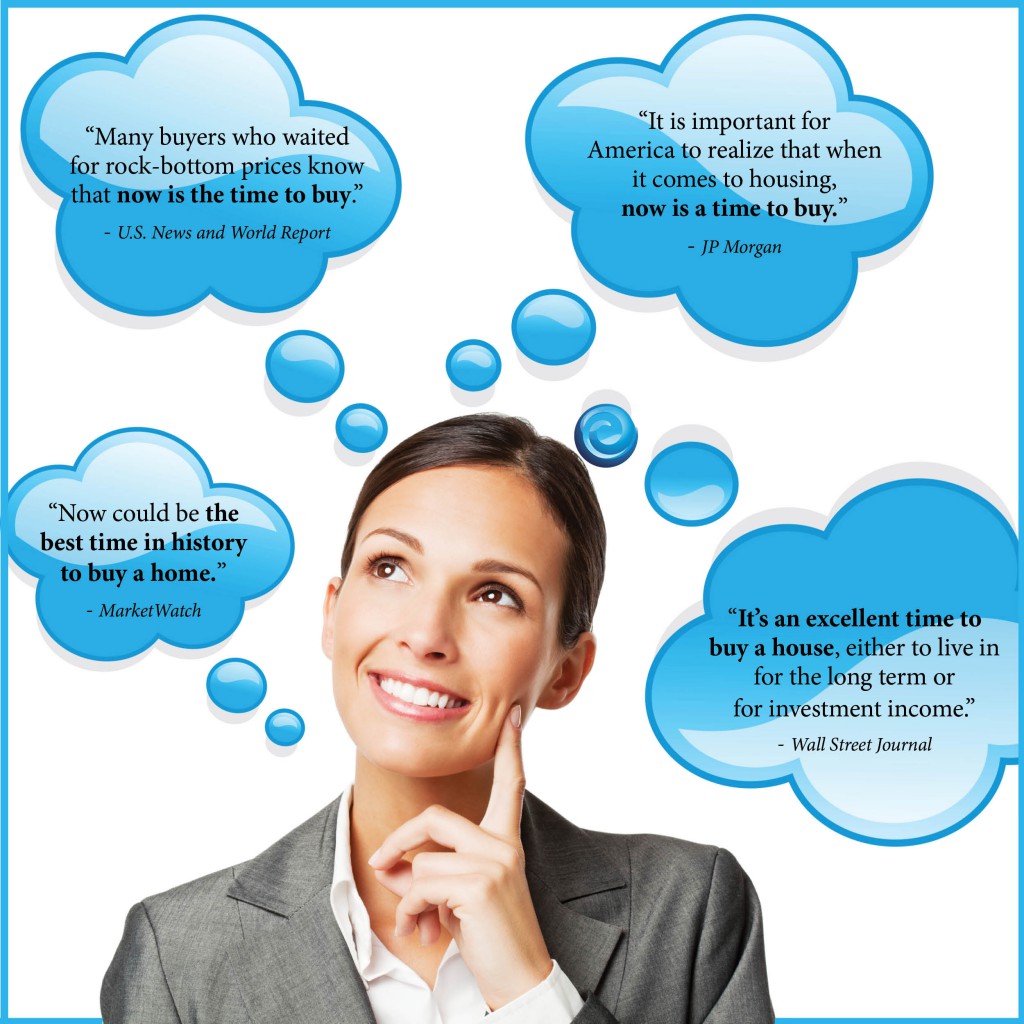 “Many buyers who waited for rock-bottom prices know that now is the time to buy.”
- U.S. News and World Report

“It is important for America to realize that when it comes to housing, now is a time to buy.”
- JP Morgan

“Now could be the best time in history to buy a home.”
- MarketWatch

“It’s an excellent time to buy a house, either to live in for the long term or for investment income.”
- Wall Street Journal