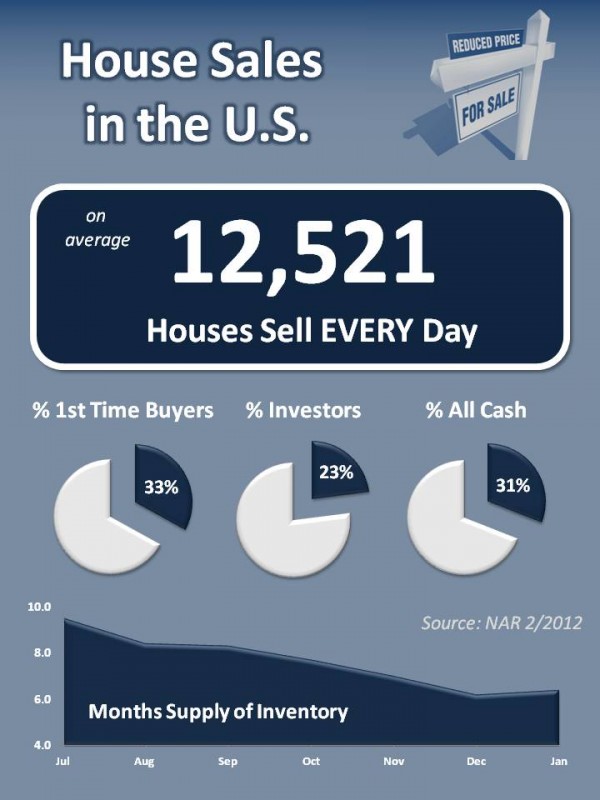 House Sales in the U.S.

REDUCED PRICE
FOR SALE

on average
12,521
Houses Sell EVERY Day

% 1st Time Buyers
33%

% Investors
23%

% All Cash
31%

10.0
8.0
6.0
4.0
Source: NAR 2/2012
Months Supply of Inventory
Jul
Aug
Sep
Oct
Nov
Dec
Jan