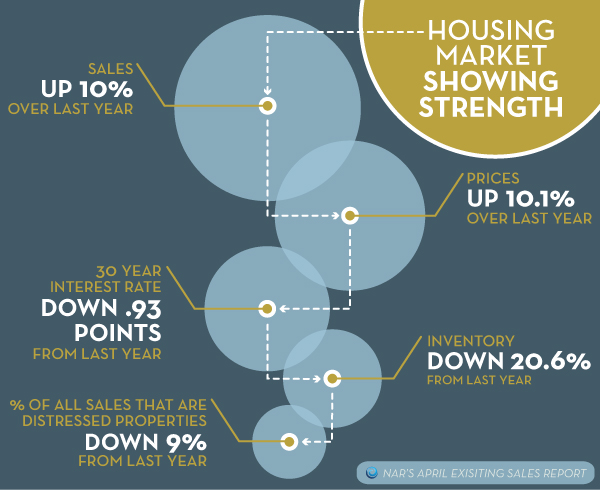 HOUSING MARKET SHOWING STRENGTH

SALES
UP 10%
OVER LAST YEAR

PRICES
UP 10.1%
OVER LAST YEAR

30 YEAR INTEREST RATE
DOWN .93 POINTS
FROM LAST YEAR

INVENTORY
DOWN 20.6%
FROM LAST YEAR

% OF ALL SALES THAT ARE DISTRESSED PROPERTIES
DOWN 9%
FROM LAST YEAR

NAR'S APRIL EXISITING SALES REPORT